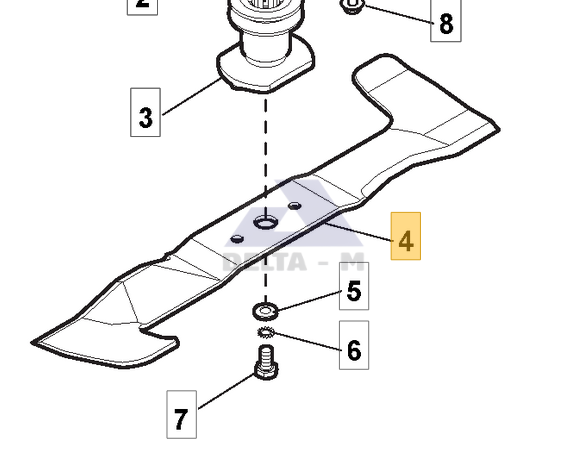 2
8
3
4
DELTA - M
5
6
7